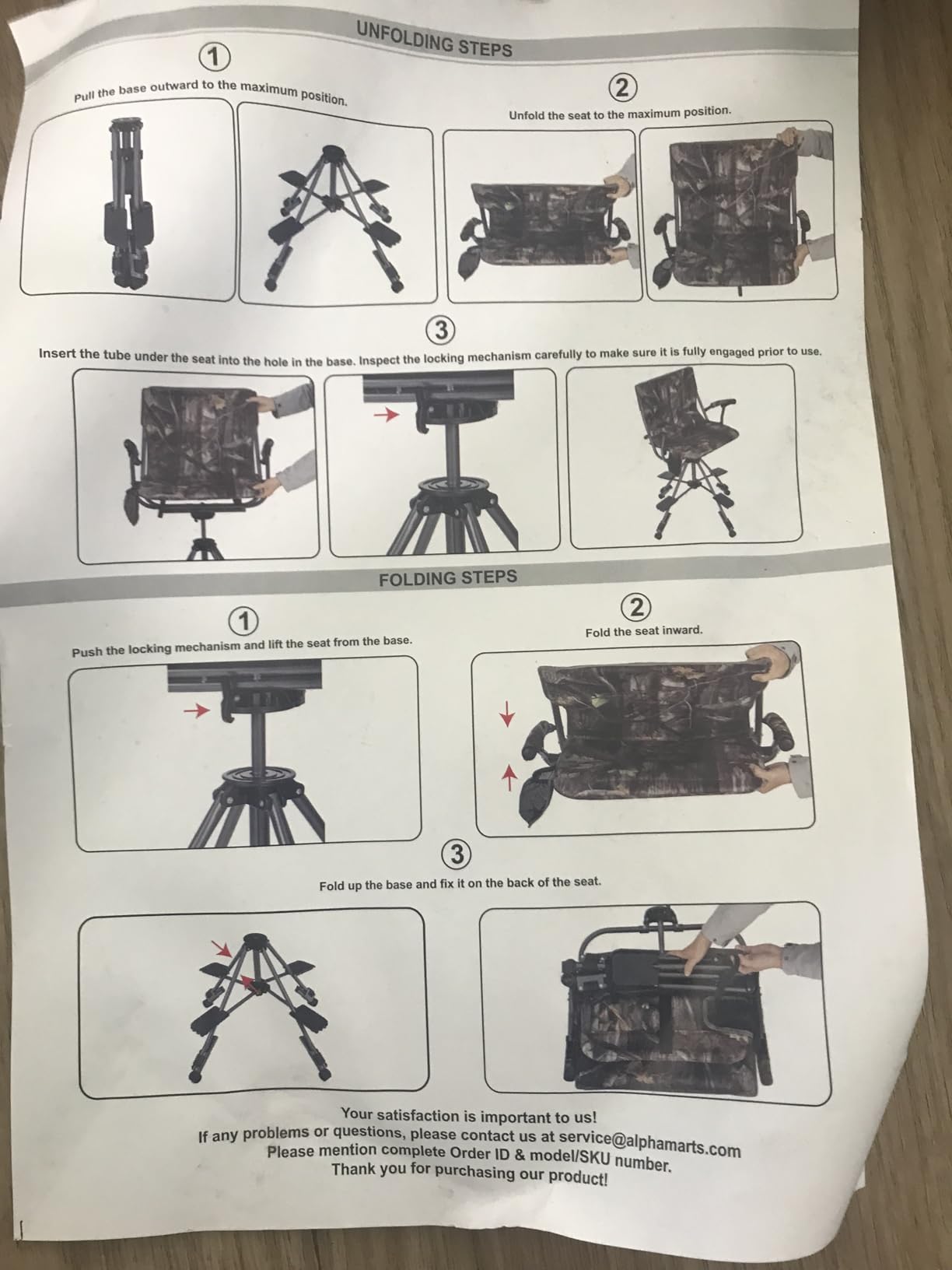 UNFOLDING STEPS

①

Pull the base outward to the maximum position.

②

Unfold the seat to the maximum position.

③

Insert the tube under the seat into the hole in the base. Inspect the locking mechanism carefully to make sure it is fully engaged prior to use.

FOLDING STEPS

①

Push the locking mechanism and lift the seat from the base.

②

Fold the seat inward.

③

Fold up the base and fix it on the back of the seat.

Your satisfaction is important to us!
If any problems or questions, please contact us at service@alphamarts.com
Please mention complete Order ID & model/SKU number.
Thank you for purchasing our product!